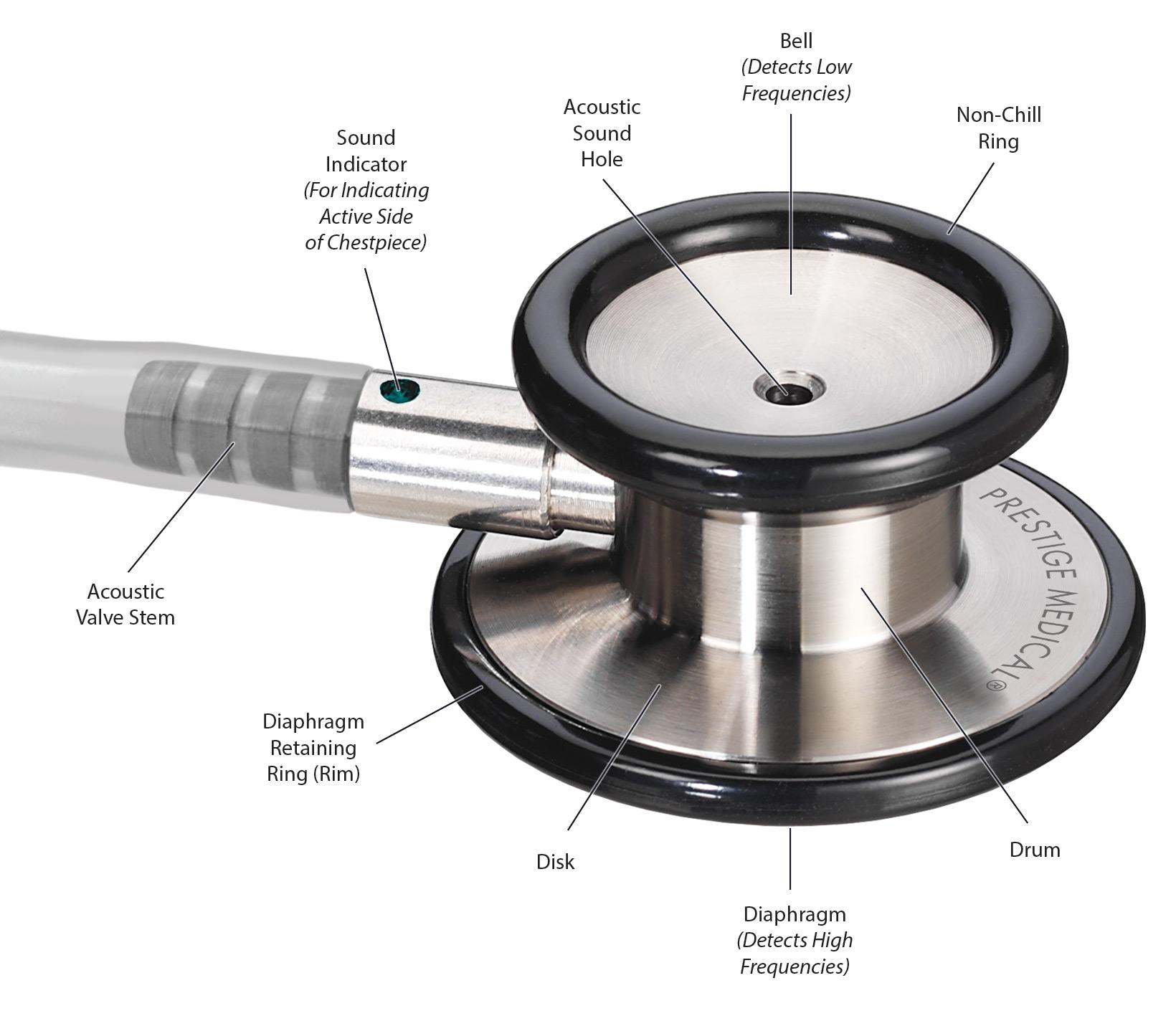 Bell
(Detects Low Frequencies)

Acoustic Sound Hole

Non-Chill Ring

Sound Indicator
(For Indicating Active Side of Chestpiece)

PRESTIGE MEDICAL®

Acoustic Valve Stem

Diaphragm Retaining Ring (Rim)

Disk

Drum

Diaphragm
(Detects High Frequencies)