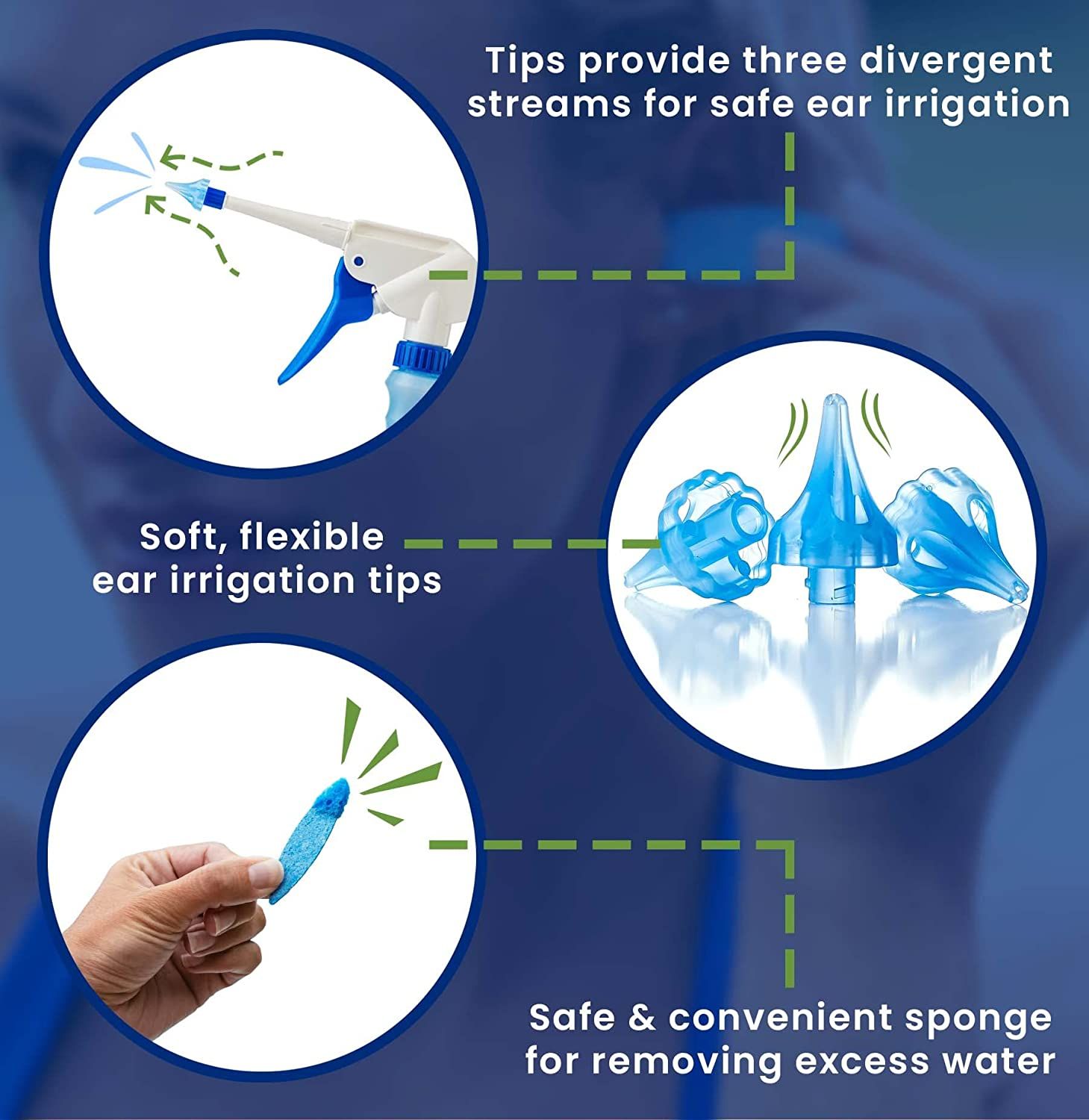 Tips provide three divergent streams for safe ear irrigation

Soft, flexible ear irrigation tips

Safe & convenient sponge for removing excess water